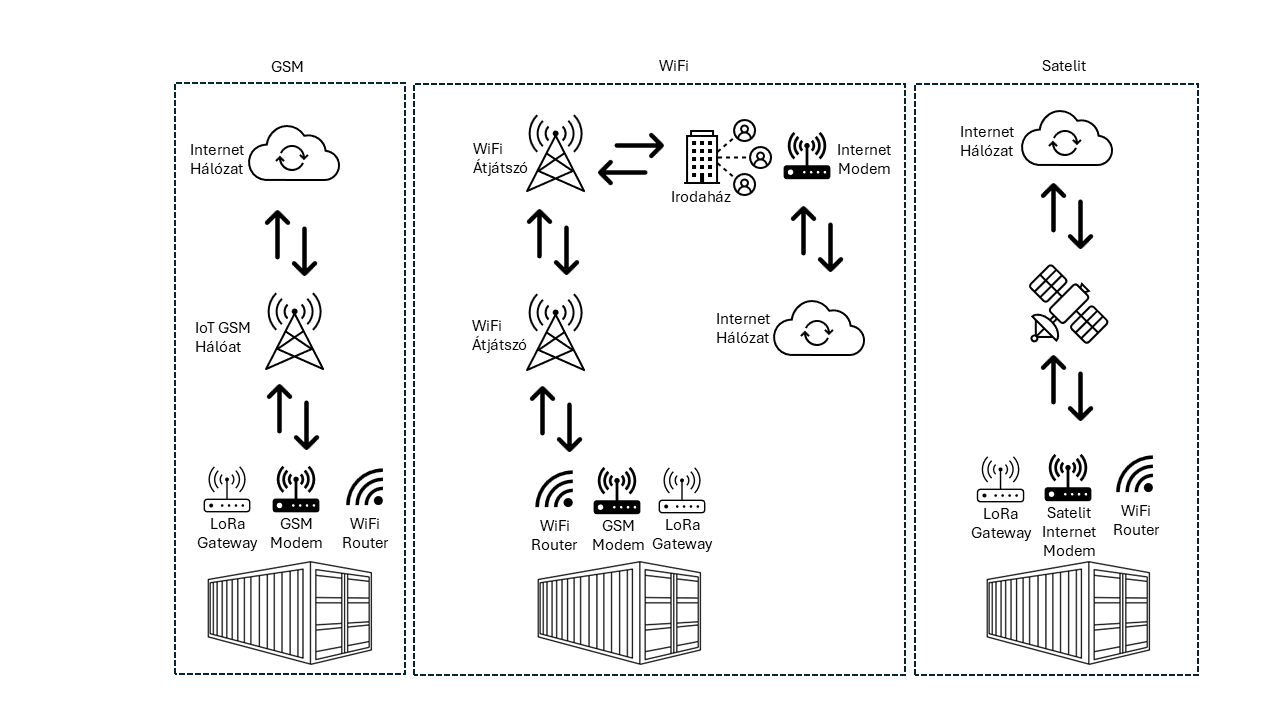 GSM

Internet Hálózat

IoT GSM Hálóat

LoRa Gateway

GSM Modem

WiFi Router

WiFi

WiFi Átjátszó

Irodaház

Internet Modem

WiFi Átjátszó

Internet Hálózat

WiFi Router

GSM Modem

LoRa Gateway

Satelit

Internet Hálózat

LoRa Gateway

Satelit Internet Modem

WiFi Router